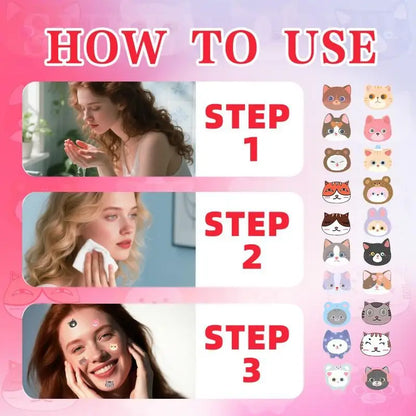 HOW TO USE

STEP 1

STEP 2

STEP 3